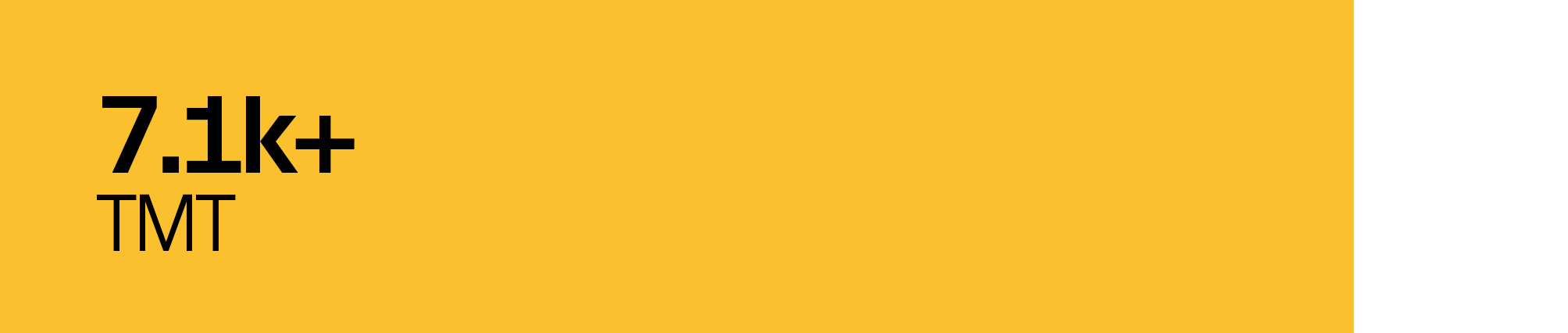 7.1k+
TMT