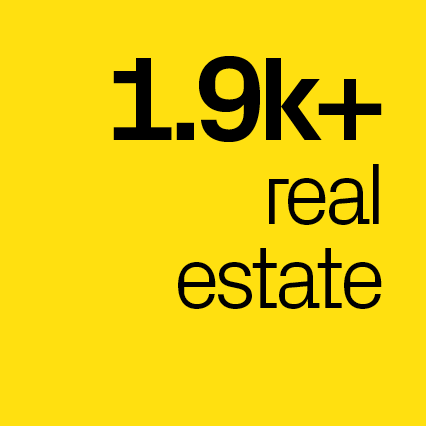 1.9k+
real
estate