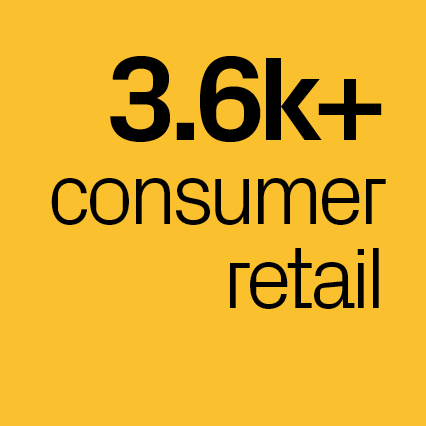 3.6k+
consumer
retail