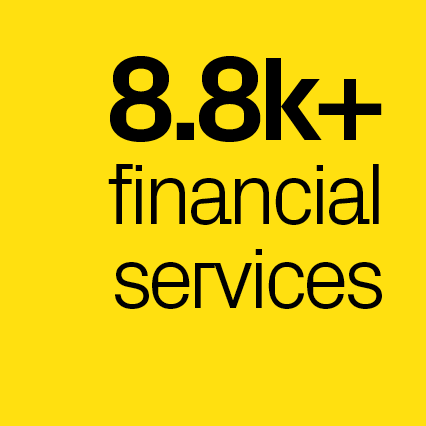 8.8k+
financial services