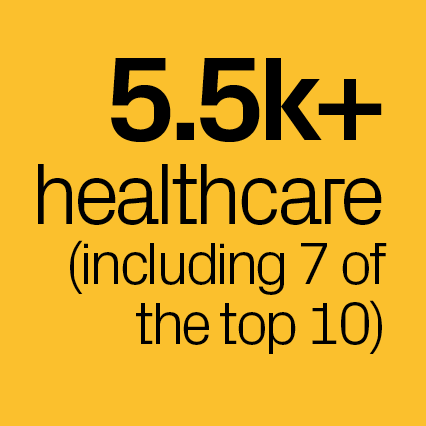 5.5k+
healthcare
(including 7 of the top 10)