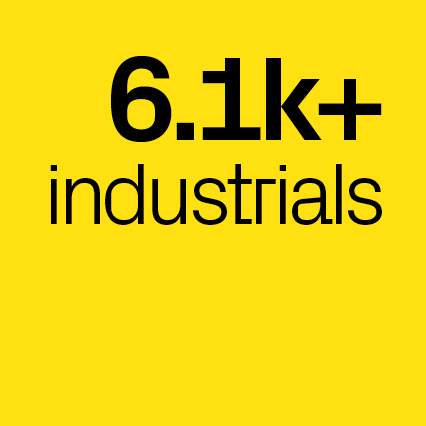 6.1k+
industrials