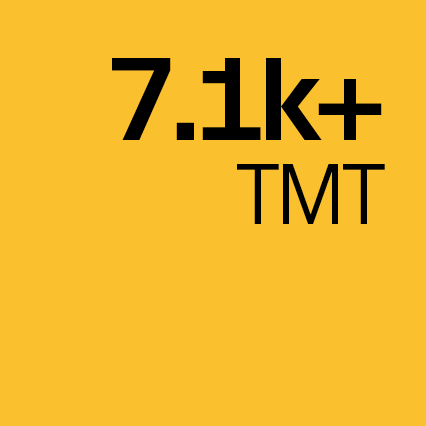 7.1k+
TMT