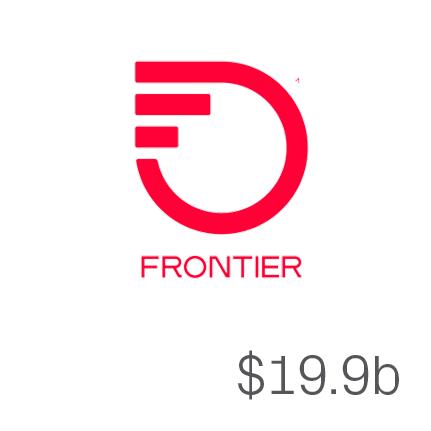 FRONTIER

$19.9b