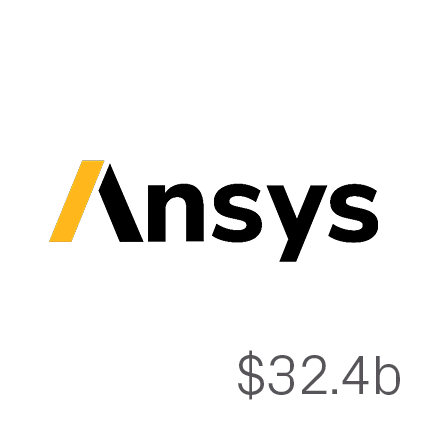 Ansys

$32.4b