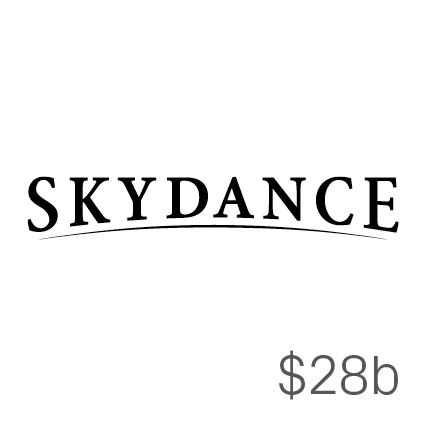 SKYDANCE

\$28b