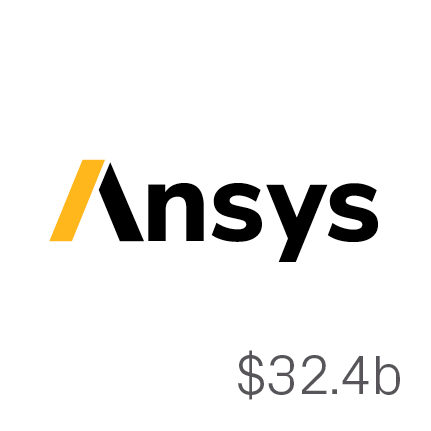 Ansys

$32.4b