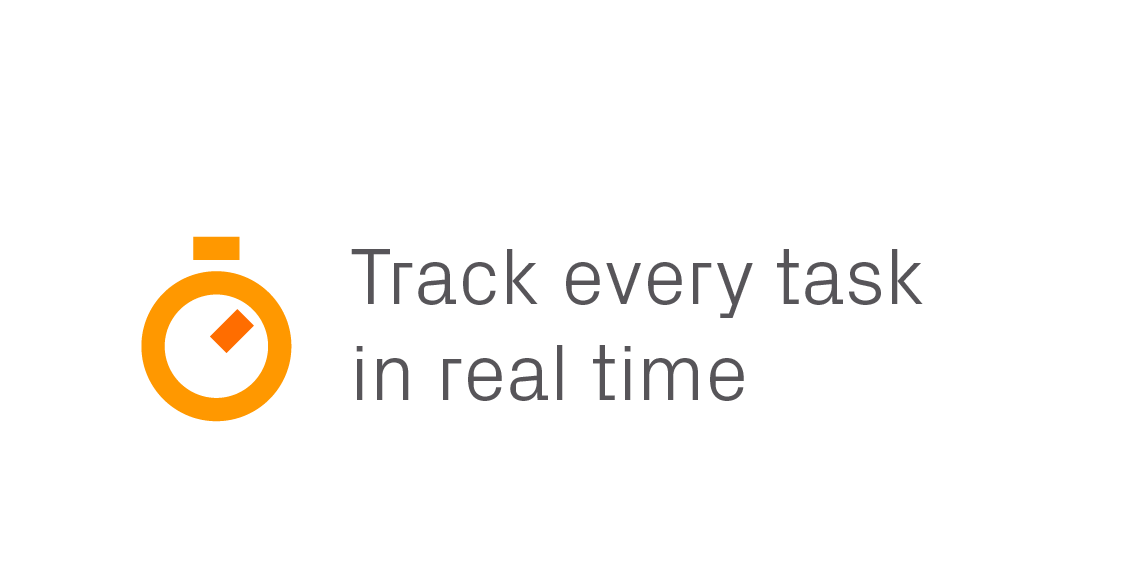 Track every task in real time