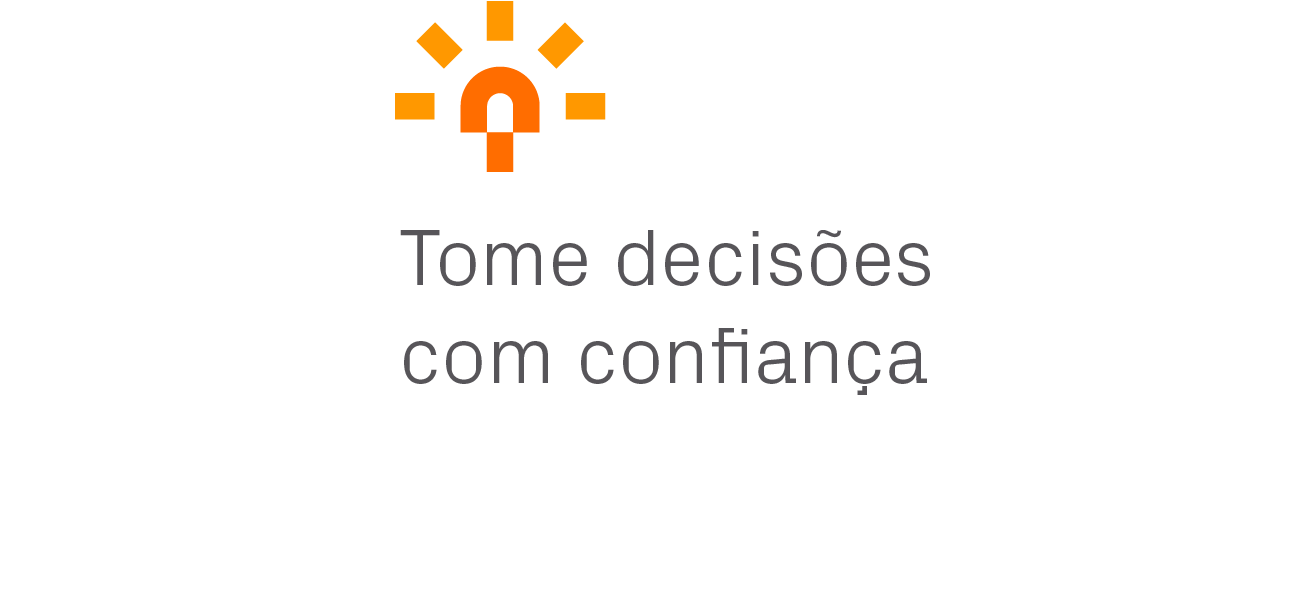 Tome decisões
com confiança