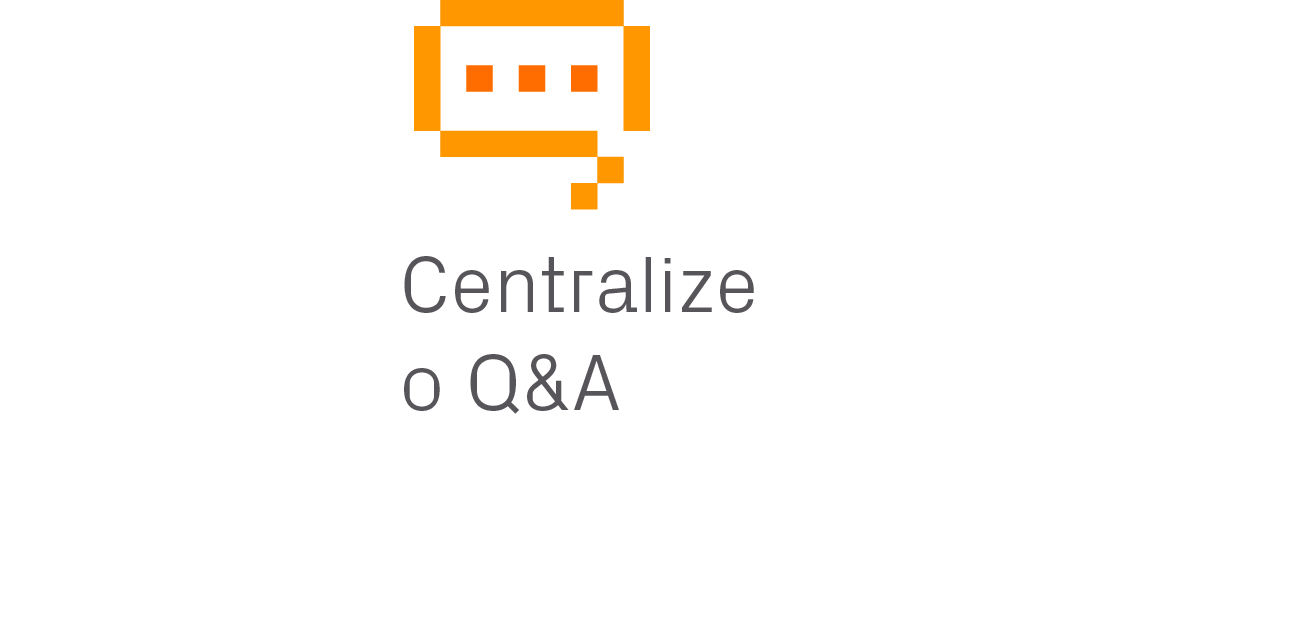 Centralize o Q&A