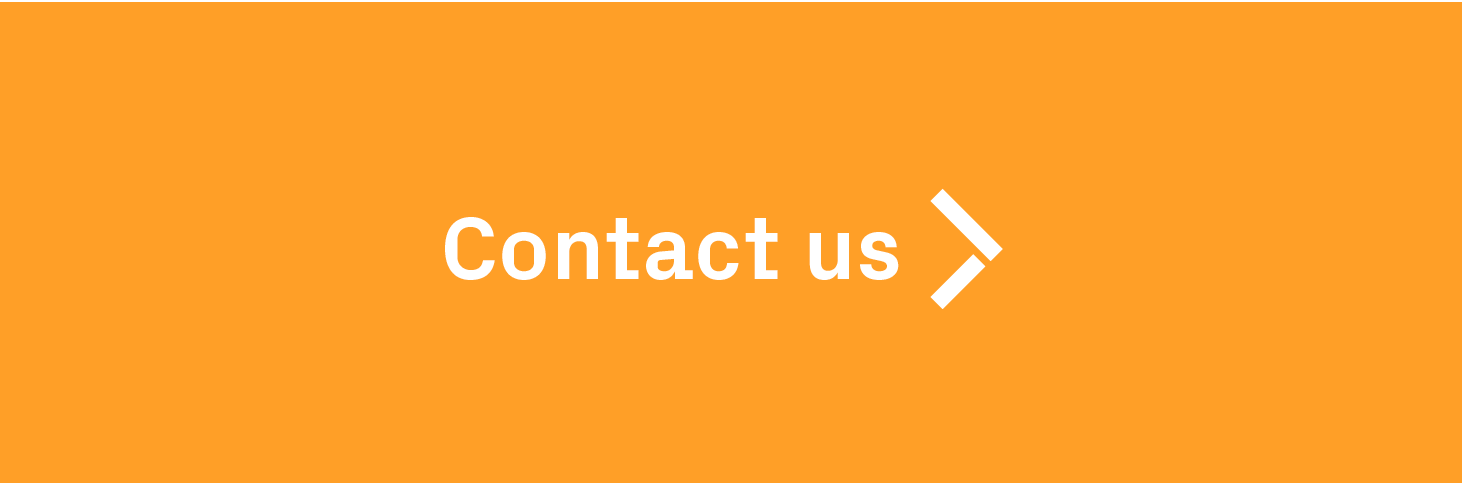 Contact us