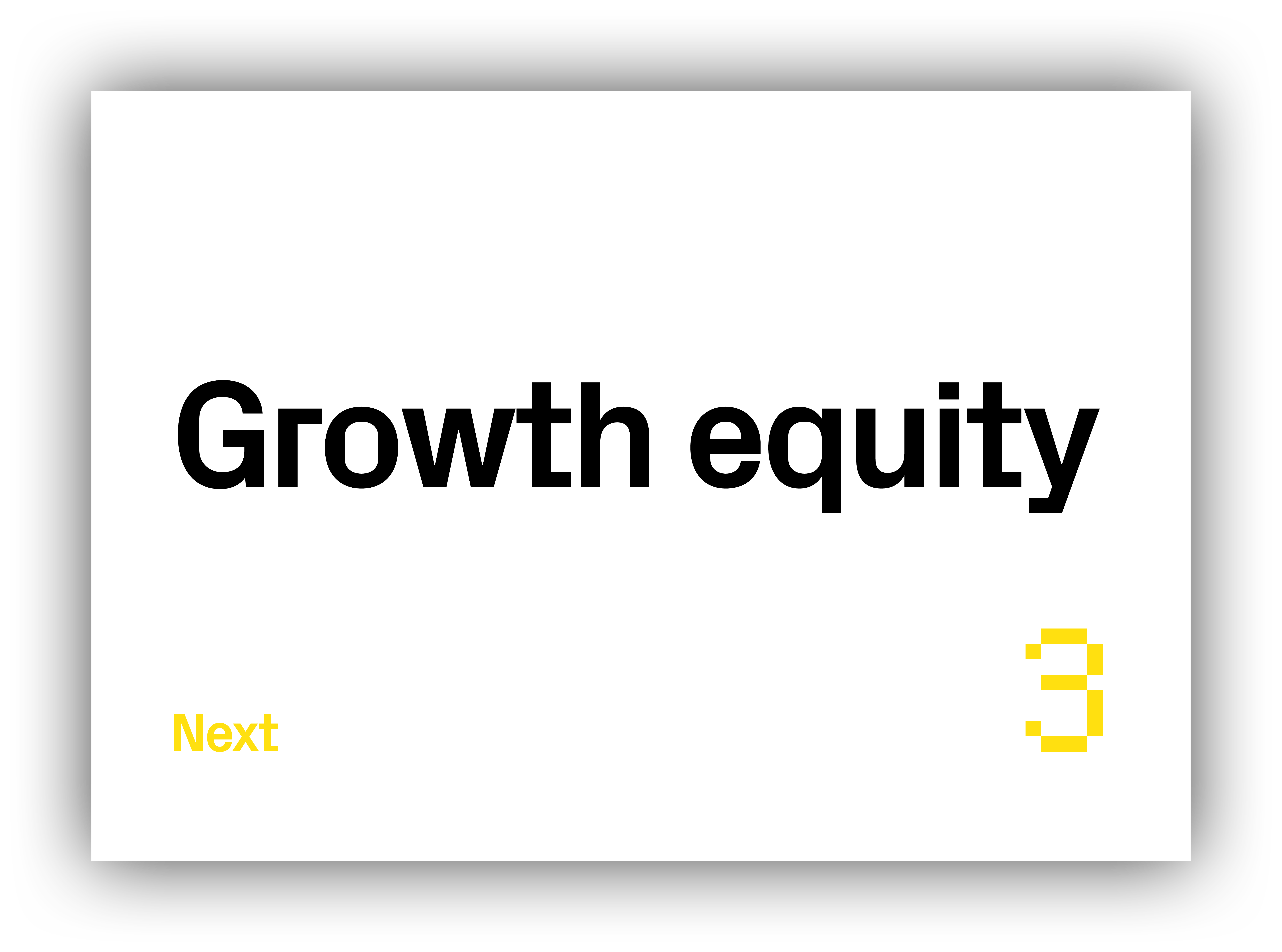 Growth equity

Next

3