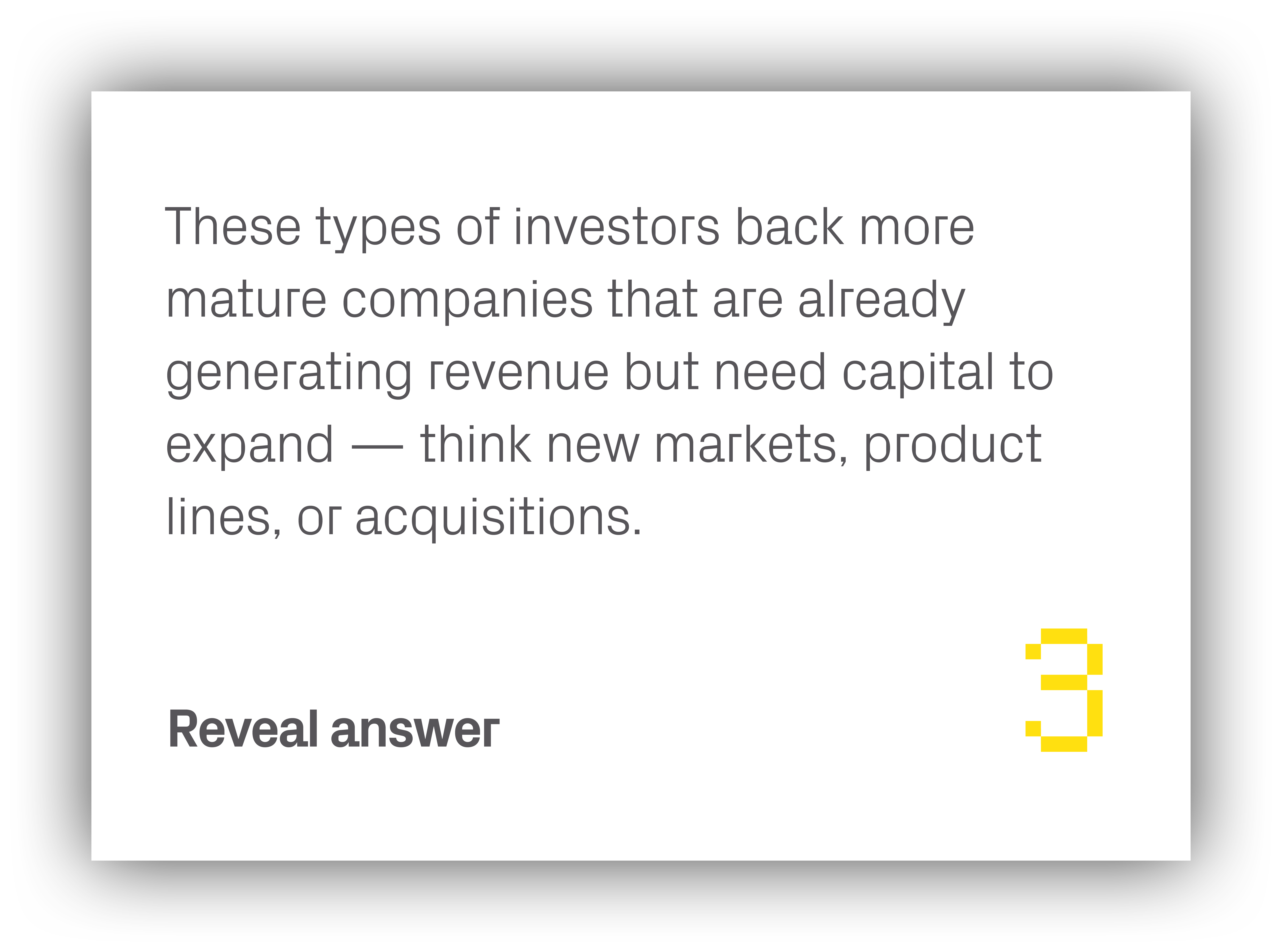 These types of investors back more mature companies that are already generating revenue but need capital to expand — think new markets, product lines, or acquisitions.

Reveal answer

3