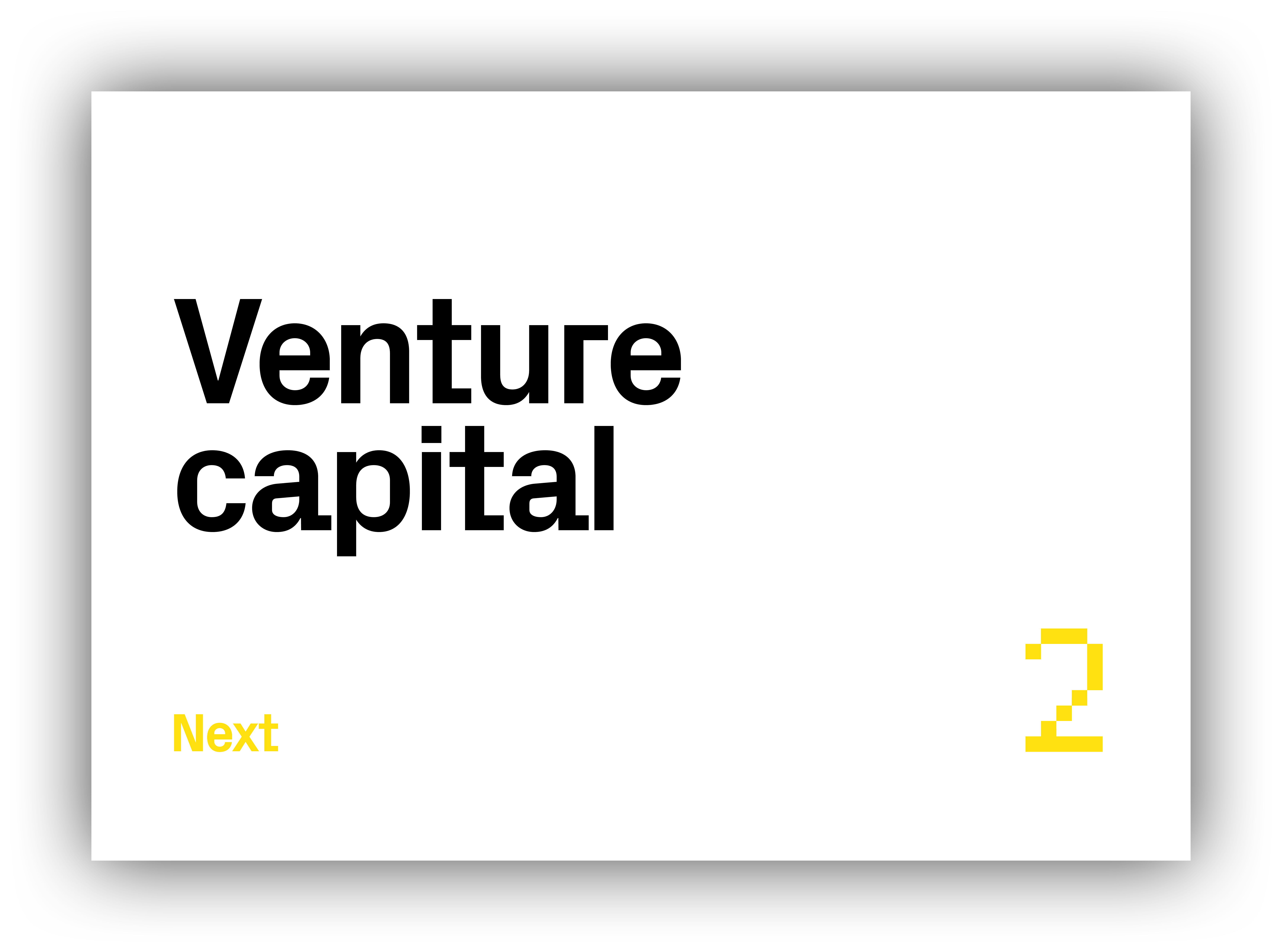 Venture capital

Next

2