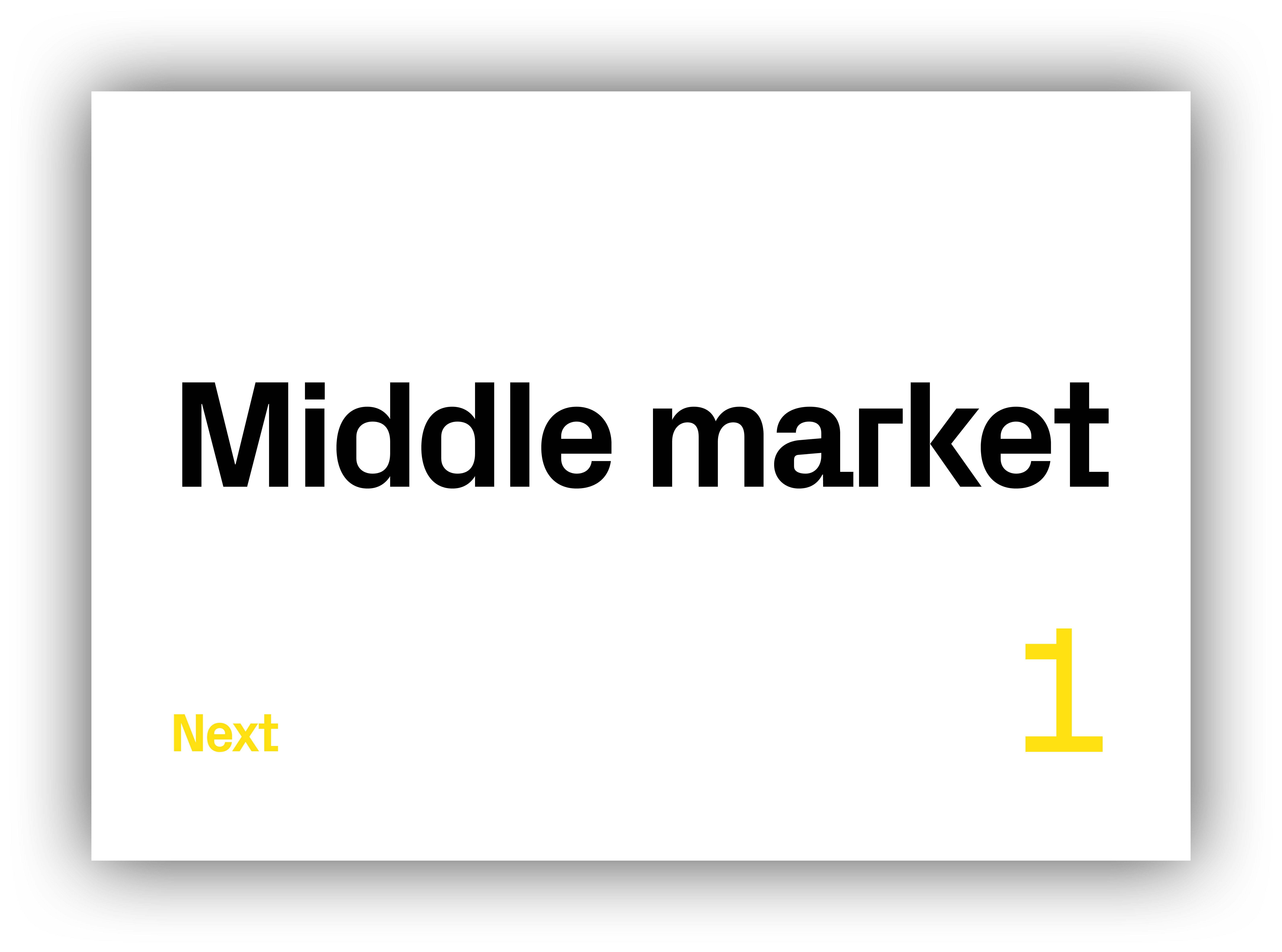 Middle market

Next

1