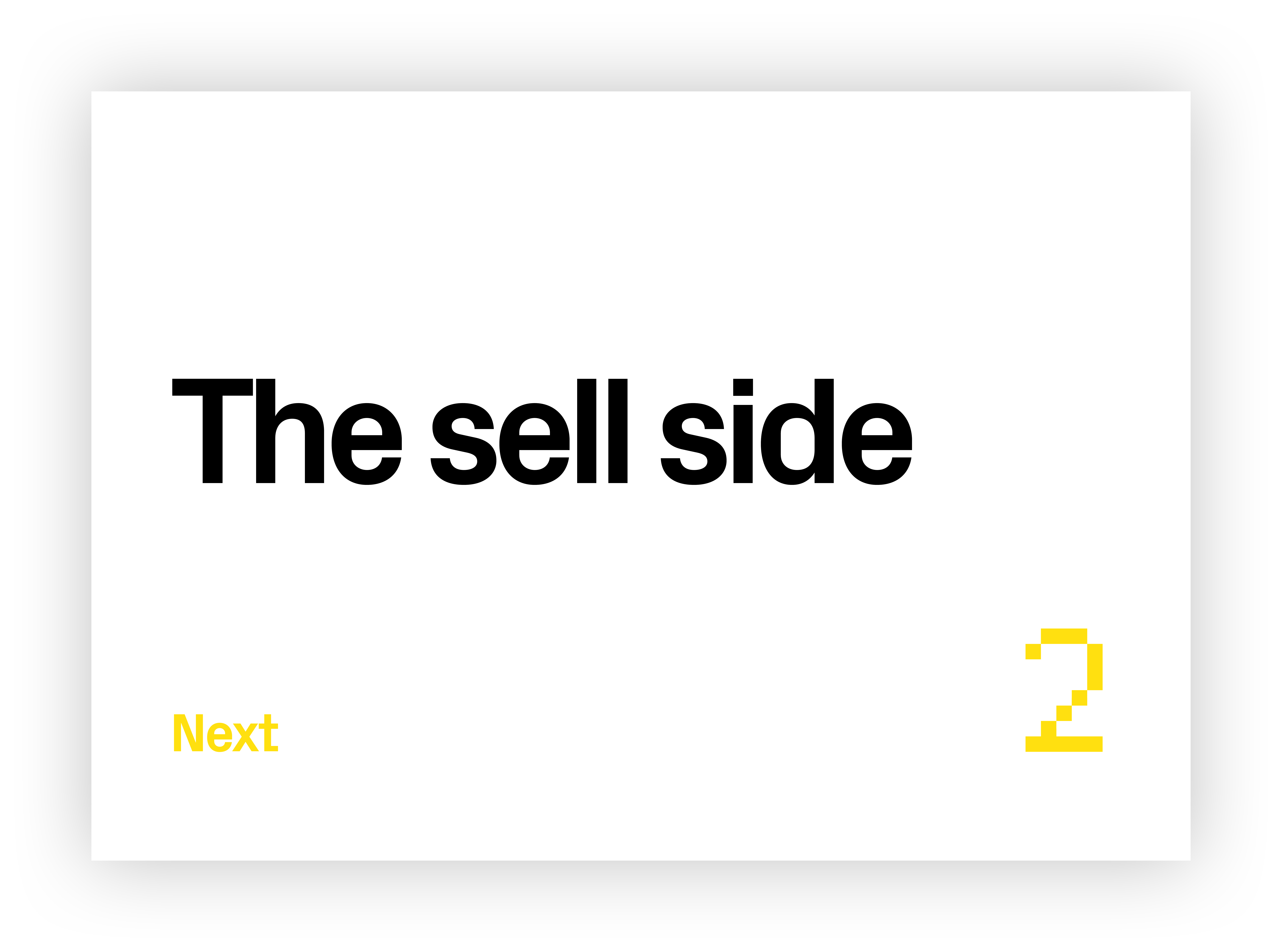 The sell side

Next

2