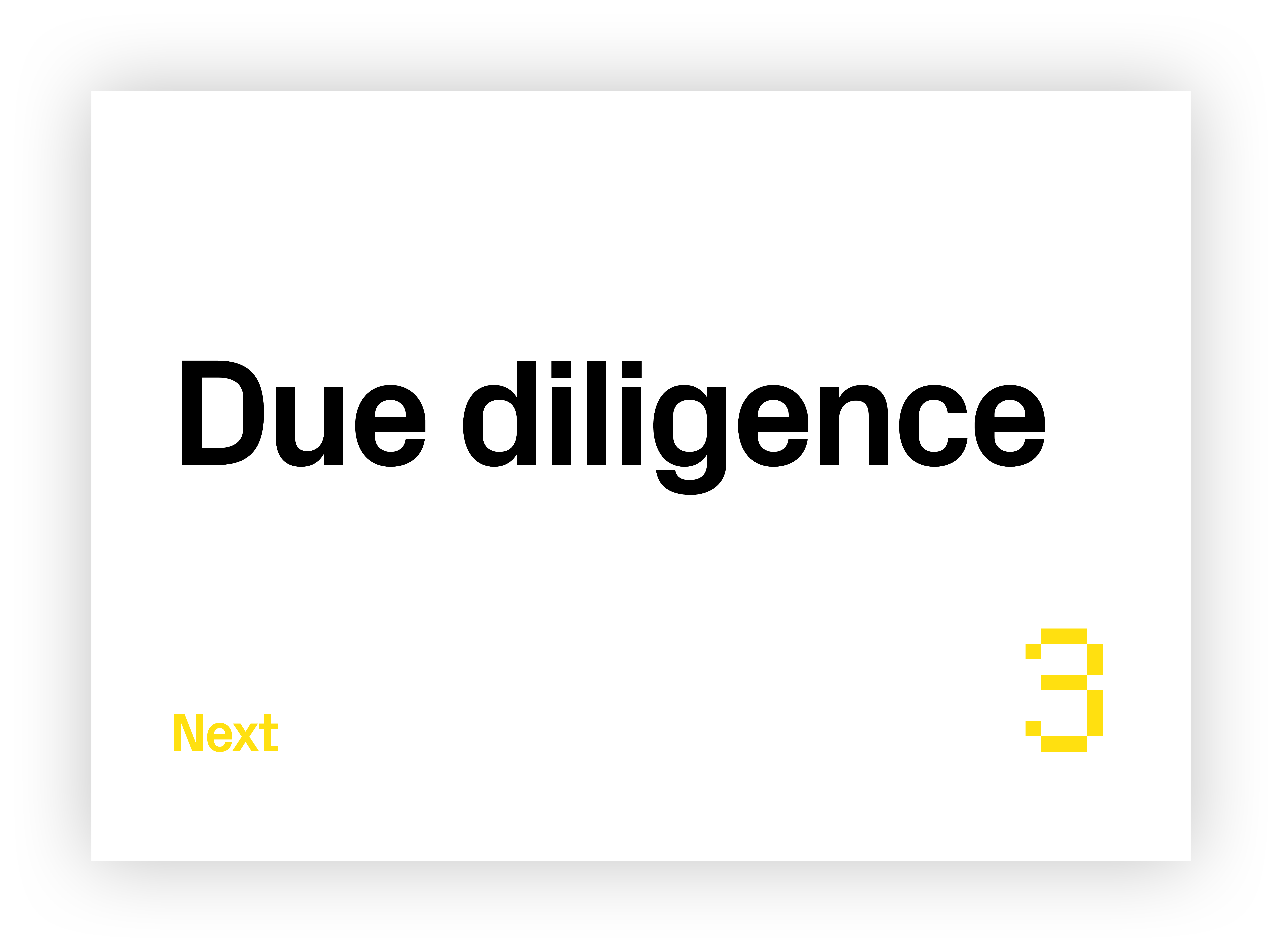 Due diligence

Next

3