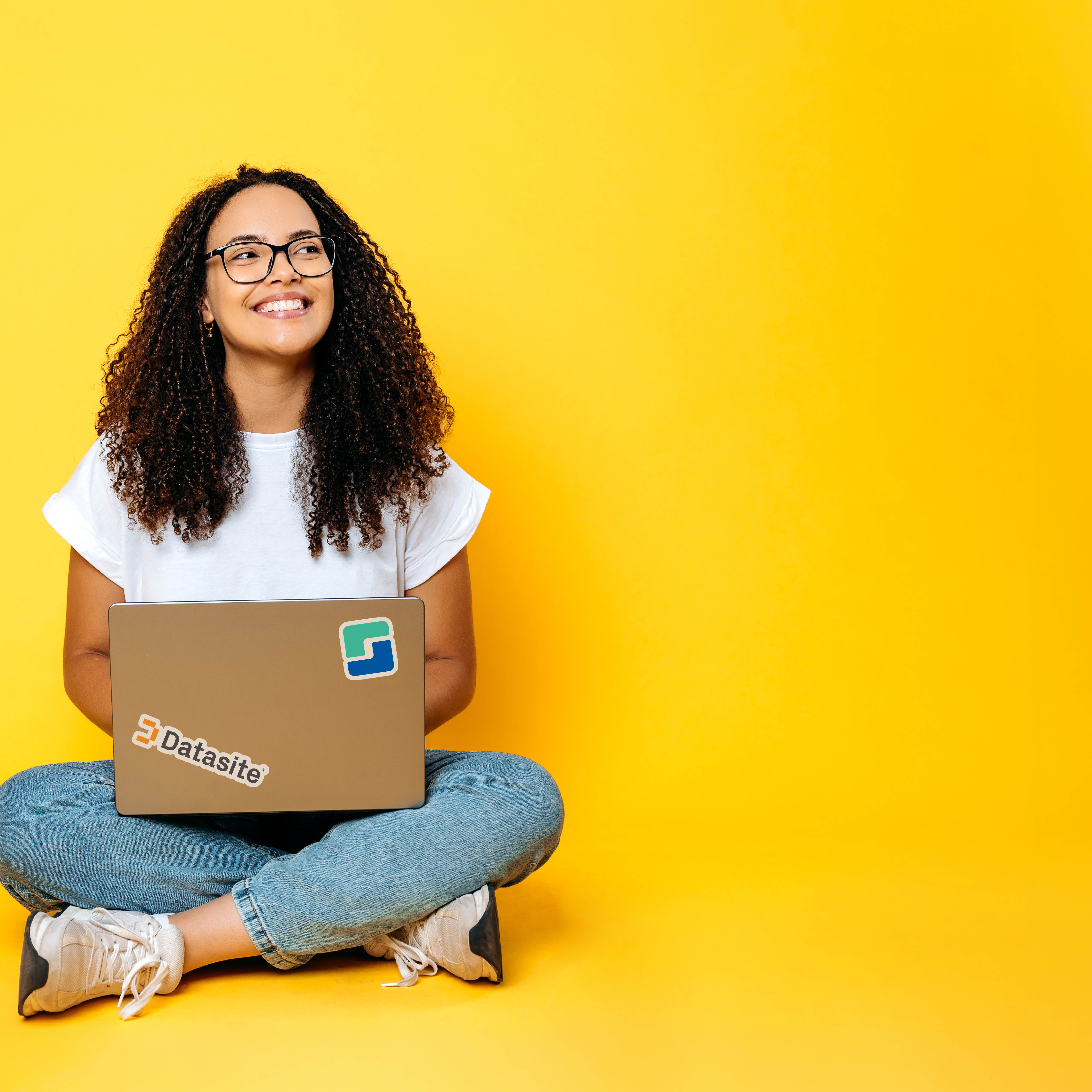 Datasite®