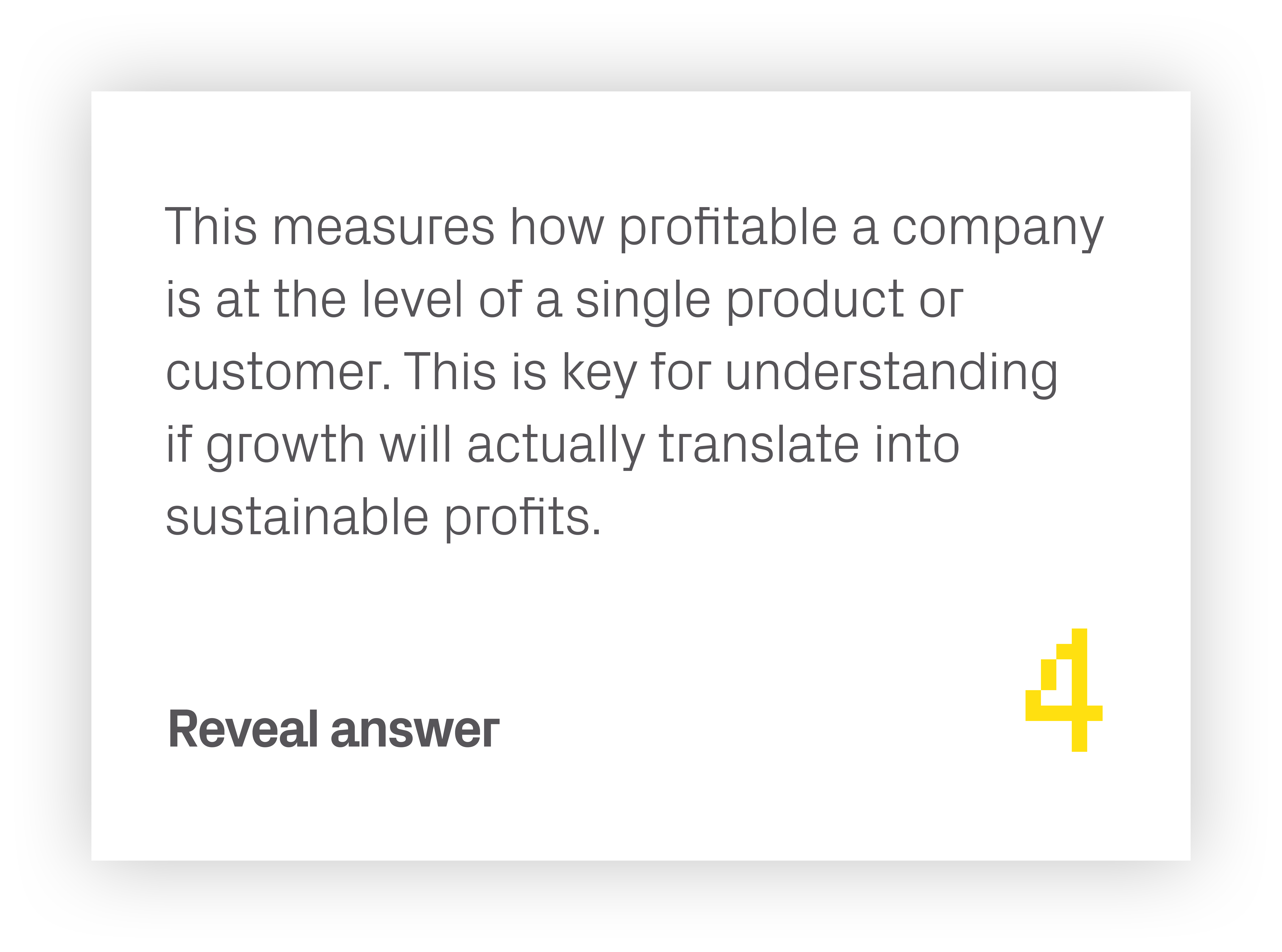 This measures how profitable a company is at the level of a single product or customer. This is key for understanding if growth will actually translate into sustainable profits.

Reveal answer

4