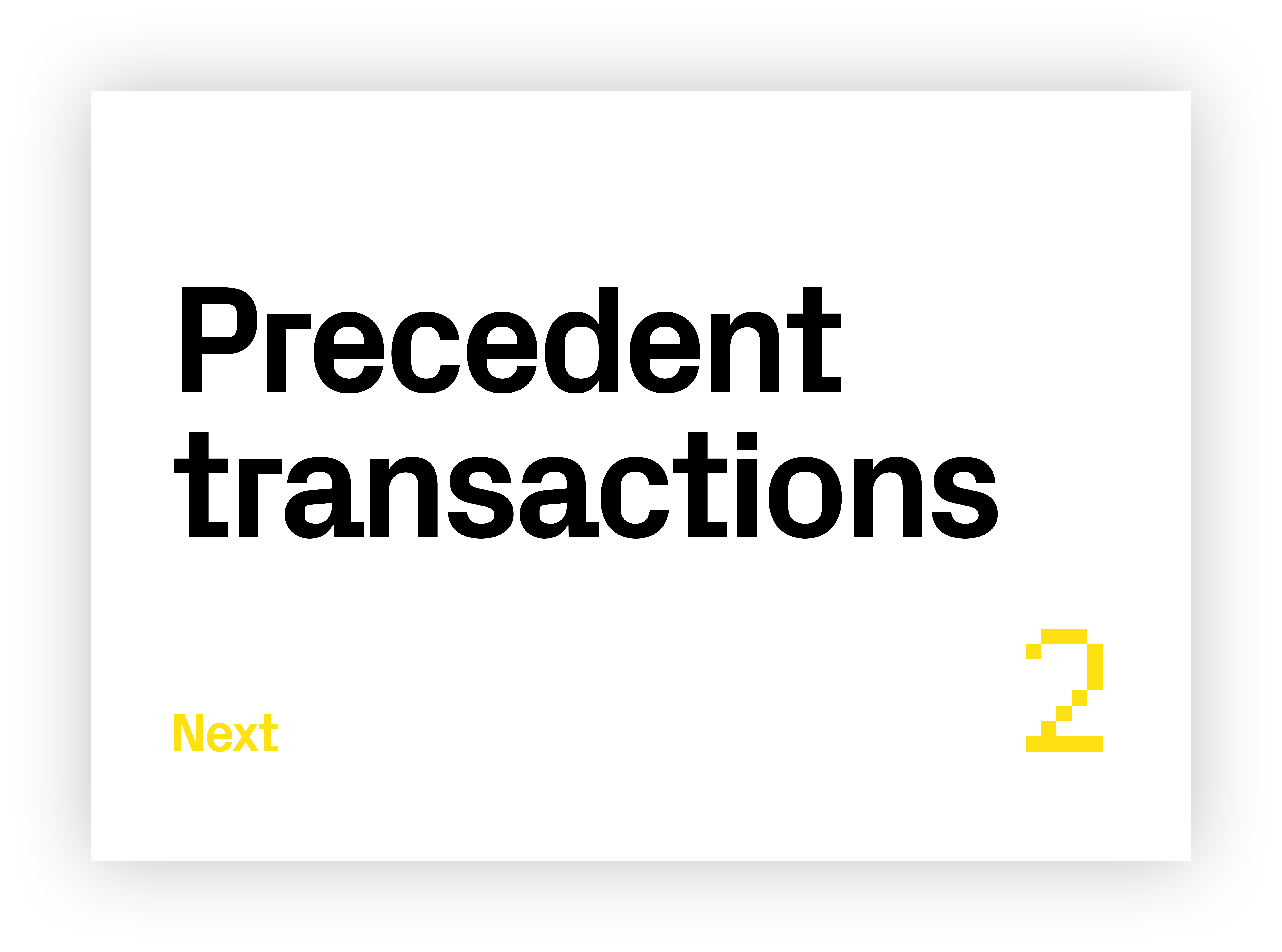 Precedent transactions

Next

2