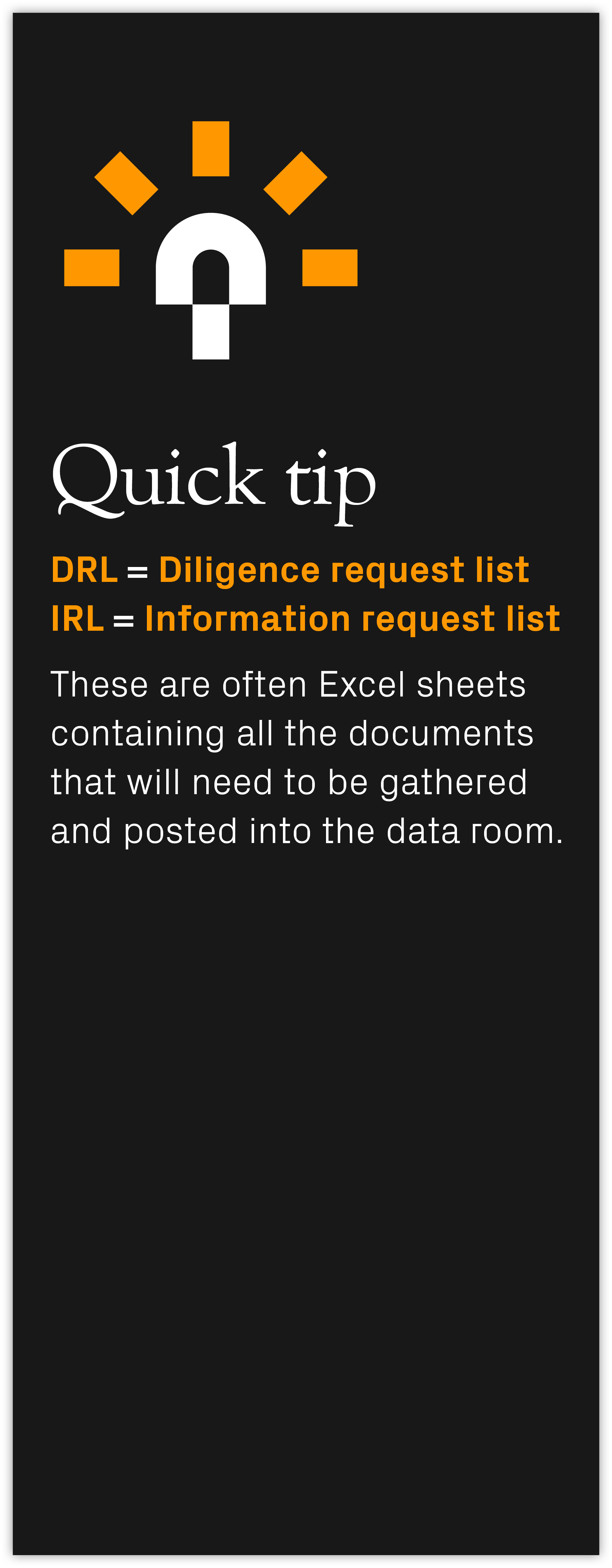 Quick tip

DRL = Diligence request list
IRL = Information request list

These are often Excel sheets containing all the documents that will need to be gathered and posted into the data room.