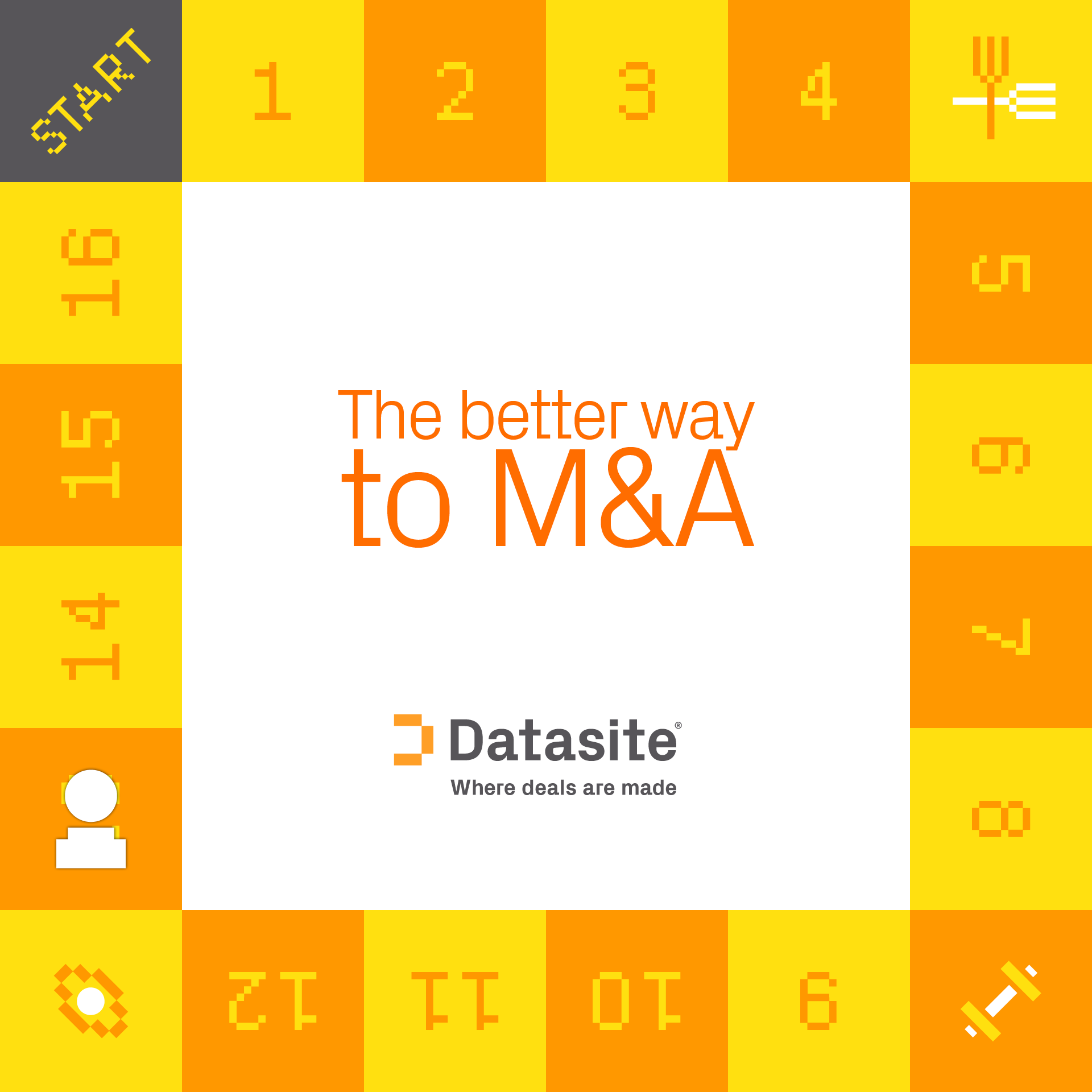 START

1

2

3

4

5

6

7

8

9

10

11

12

14

15

16

The better way to M&A

Datasite®

Where deals are made