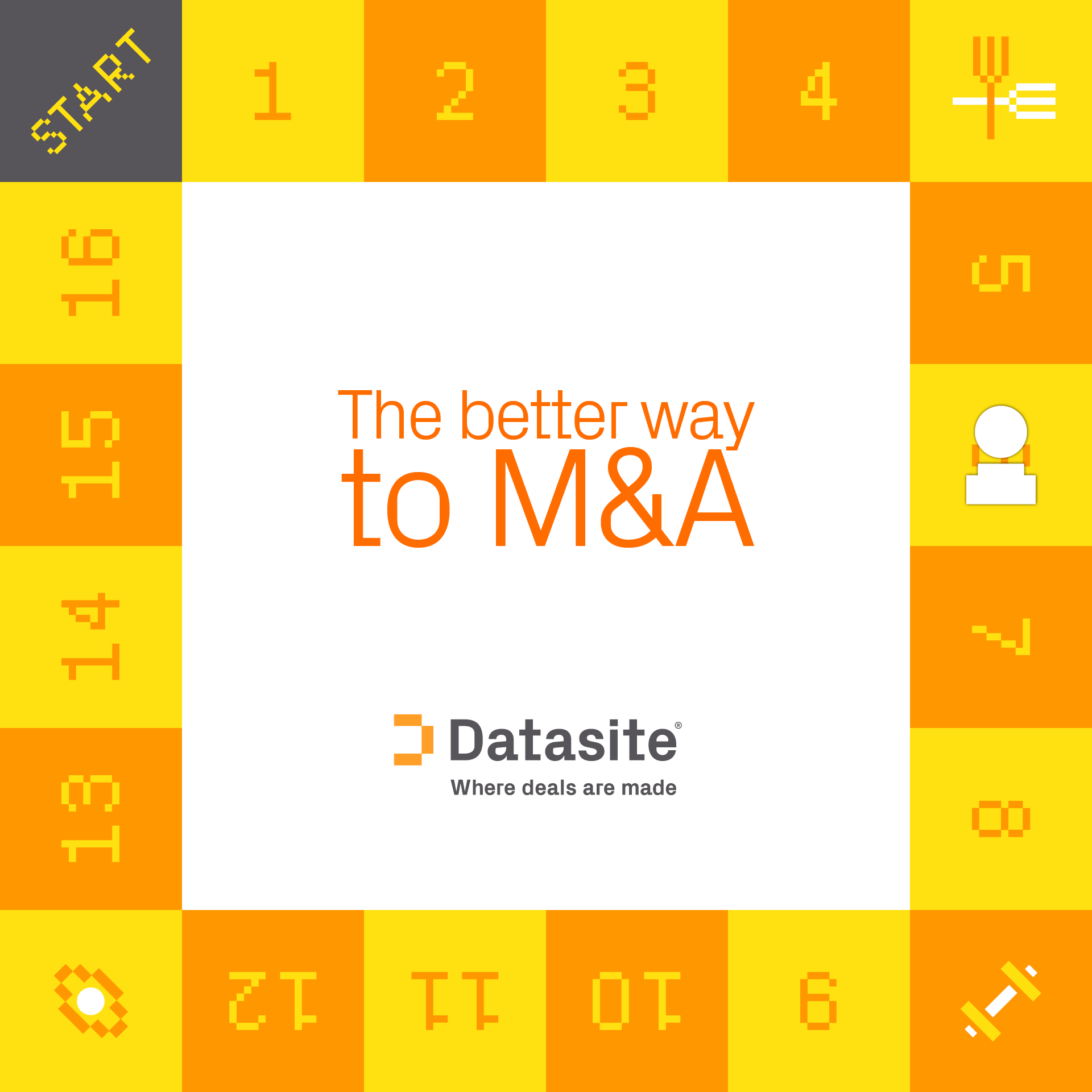 START

1

2

3

4

5

7

8

9

10

11

12

13

14

15

16

The better way to M&A

Datasite®
Where deals are made