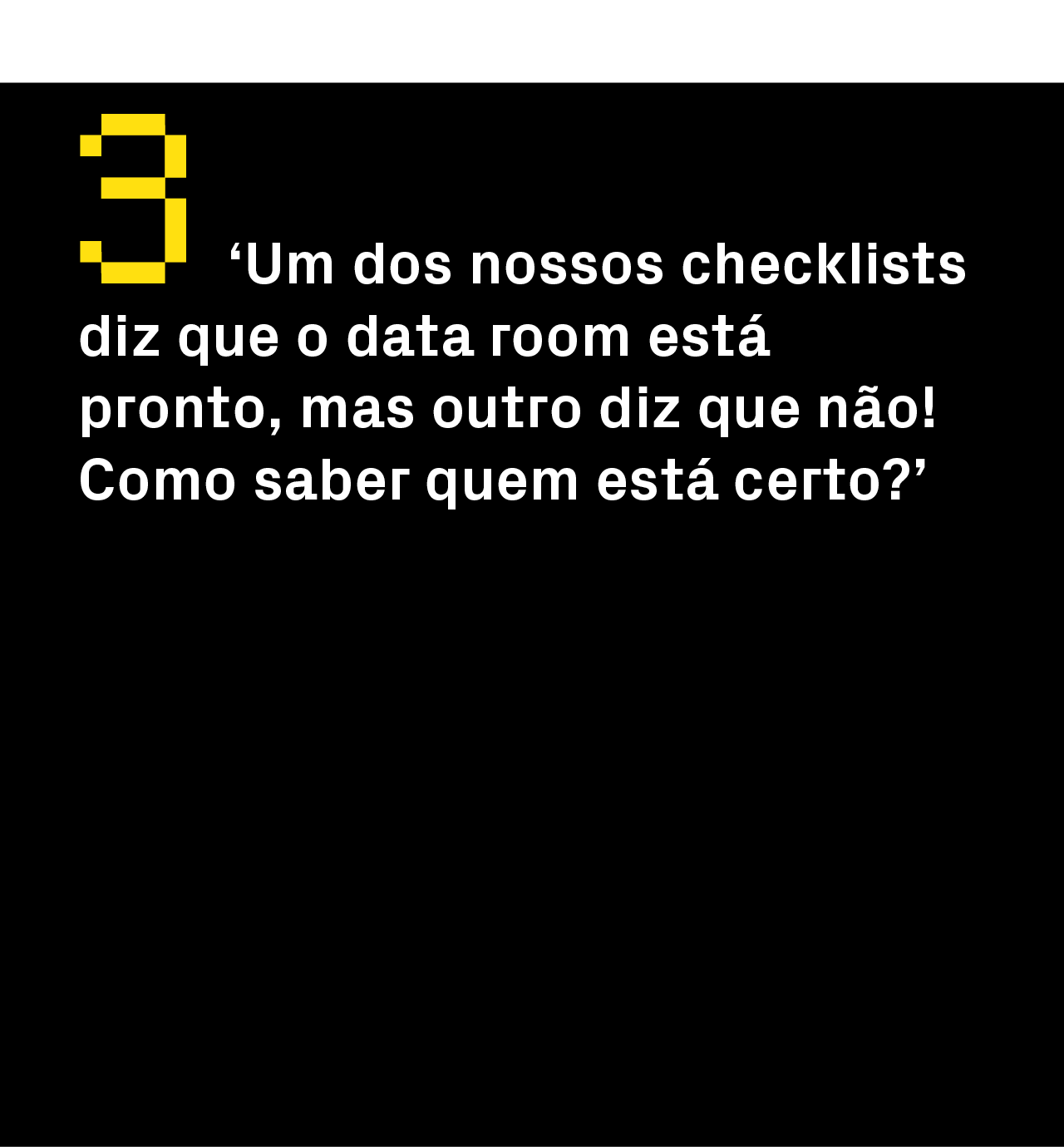 3

‘Um dos nossos checklists diz que o data room está pronto, mas outro diz que não! Como saber quem está certo?’