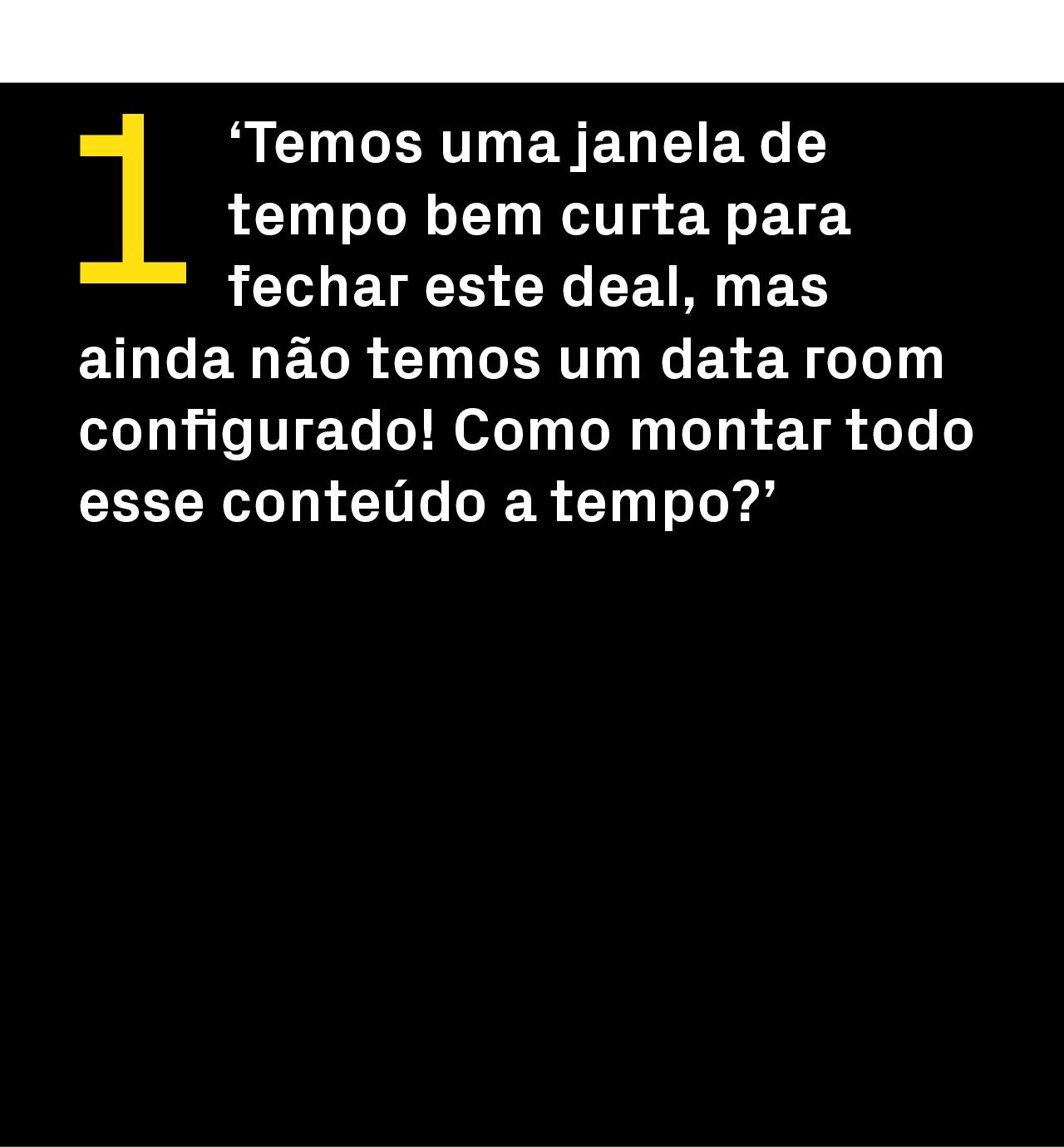 1

‘Temos uma janela de tempo bem curta para fechar este deal, mas ainda não temos um data room configurado! Como montar todo esse conteúdo a tempo?’