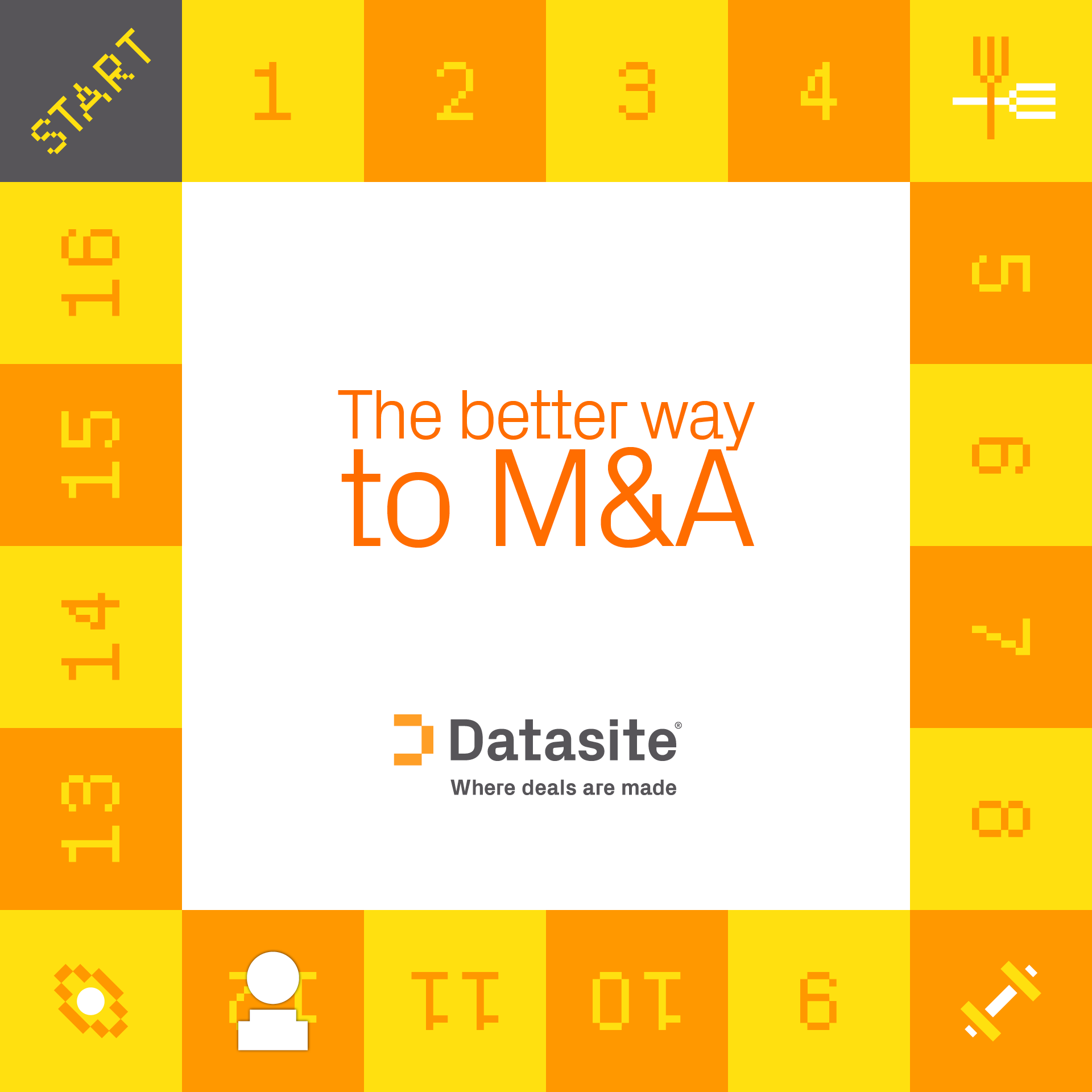 START
1
2
3
4
5
6
7
8
9
10
11
12
13
14
15
16

The better way to M&A

Datasite®
Where deals are made