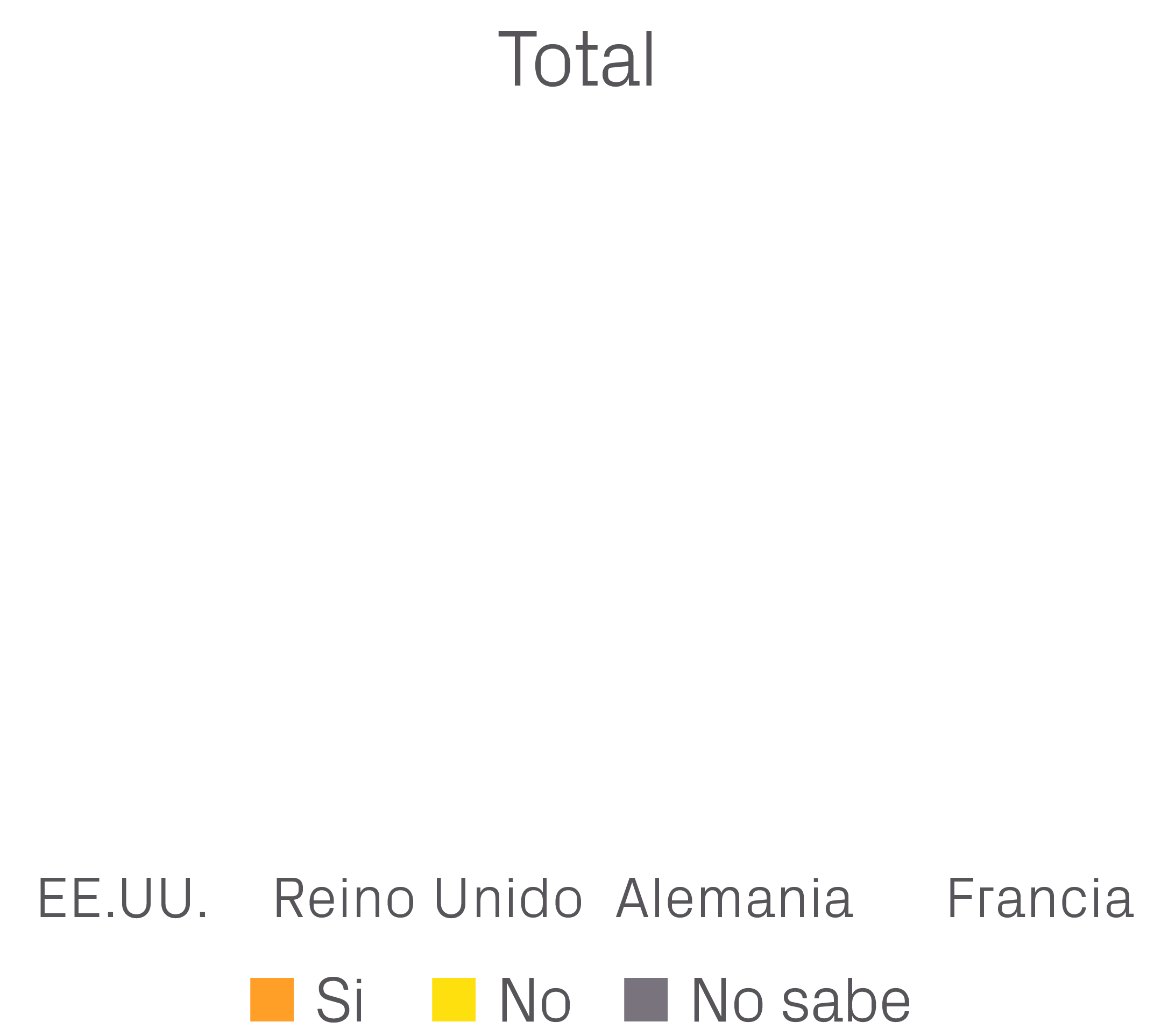 Total

EE.UU.
Reino Unido
Alemania
Francia

Si
No
No sabe