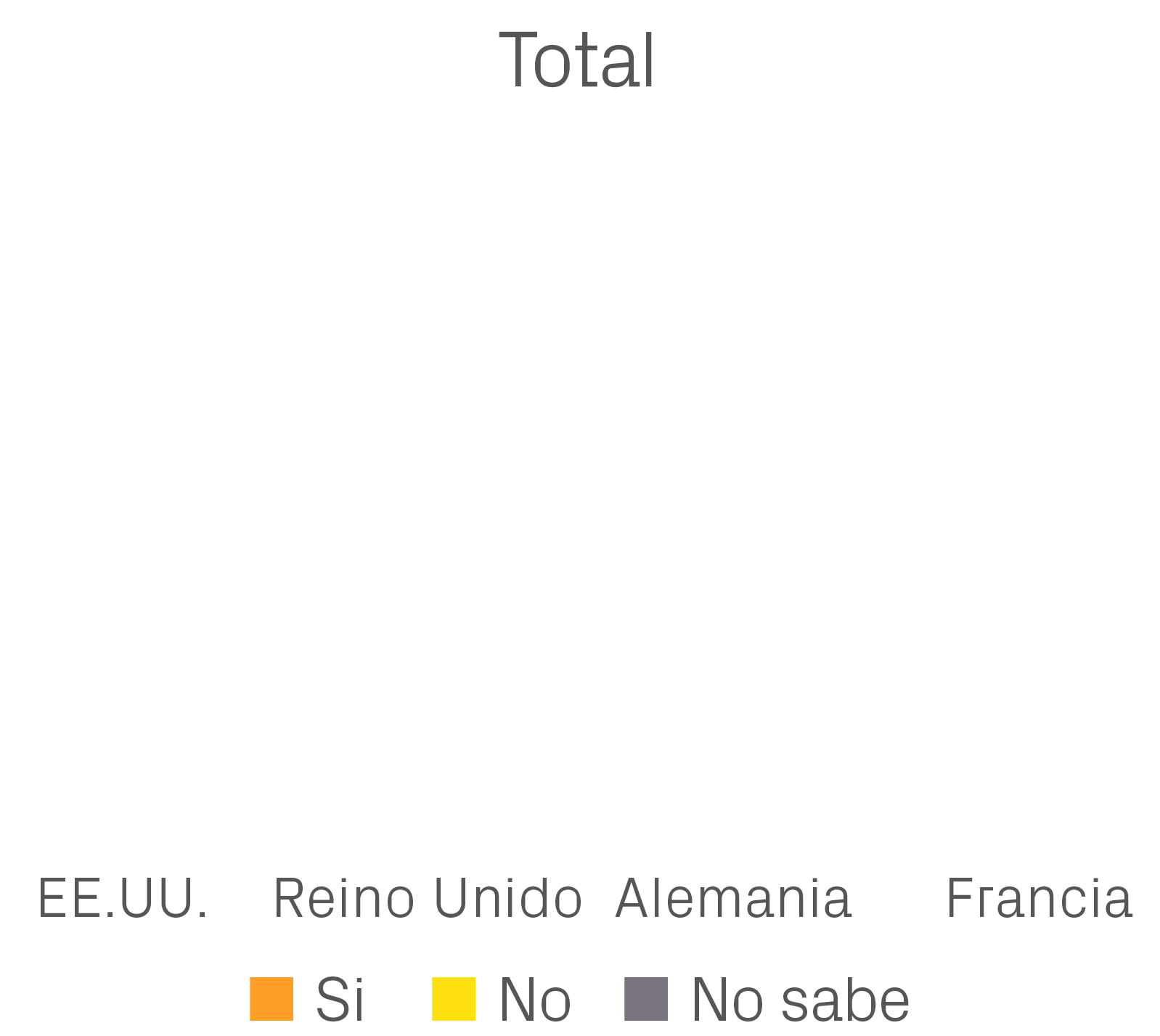 Total

EE.UU. Reino Unido Alemania Francia

Si No No sabe