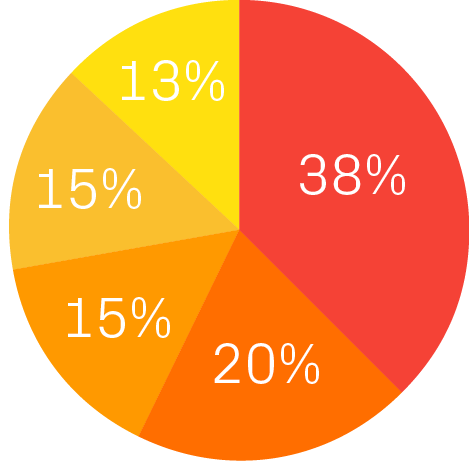 13%
38%
15%
15%
20%