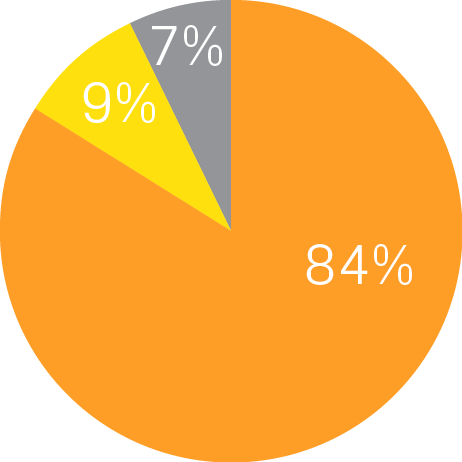 7%
9%
84%