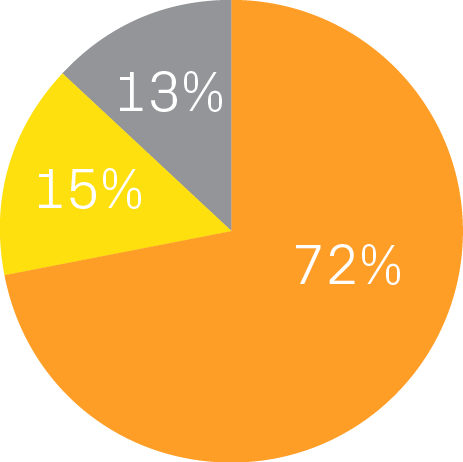 13%
15%
72%