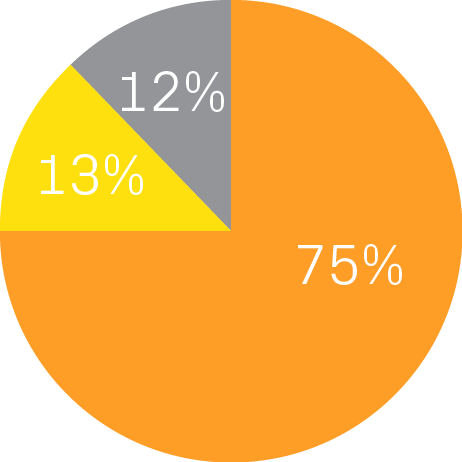 12%

13%

75%