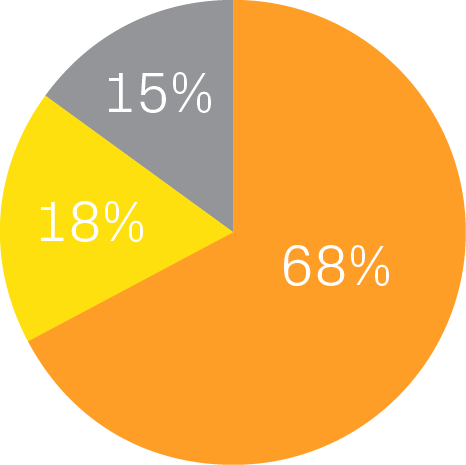 15%

18%

68%