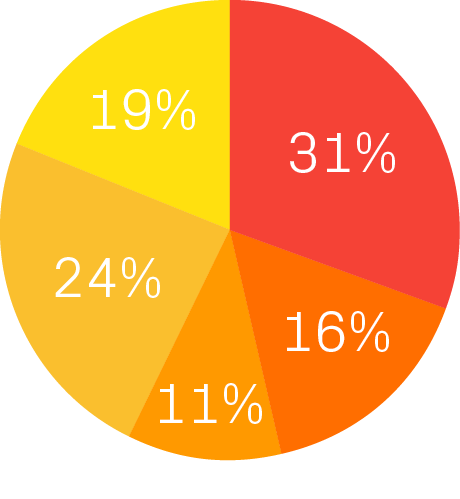 19%
31%
24%
16%
11%