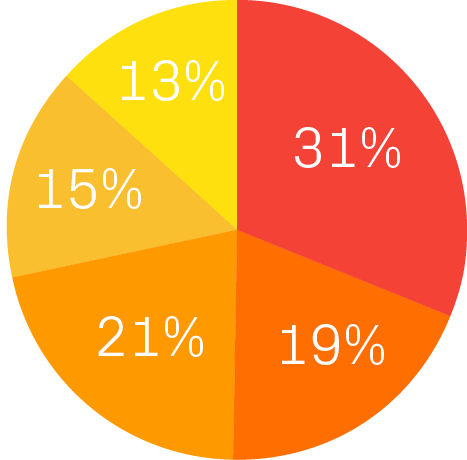 13%
31%
15%
21%
19%